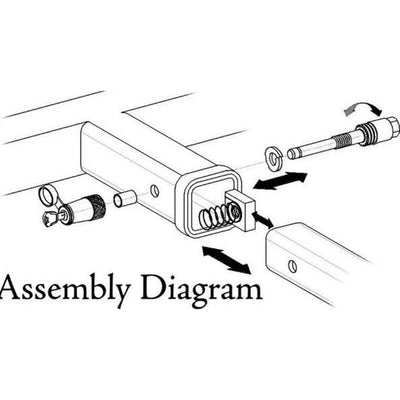 Assembly Diagram